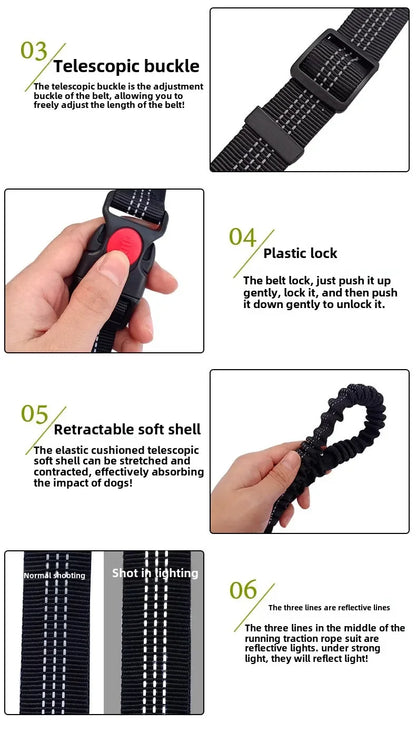 03
Telescopic buckle

The telescopic buckle is the adjustment buckle of the belt, allowing you to freely adjust the length of the belt!

04
Plastic lock

The belt lock, just push it up gently, lock it, and then push it down gently to unlock it.

05
Retractable soft shell

The elastic cushioned telescopic soft shell can be stretched and contracted, effectively absorbing the impact of dogs!

Normal shooting

Shot in lighting

06
The three lines are reflective lines

The three lines in the middle of the running traction rope suit are reflective lights. under strong light, they will reflect light!