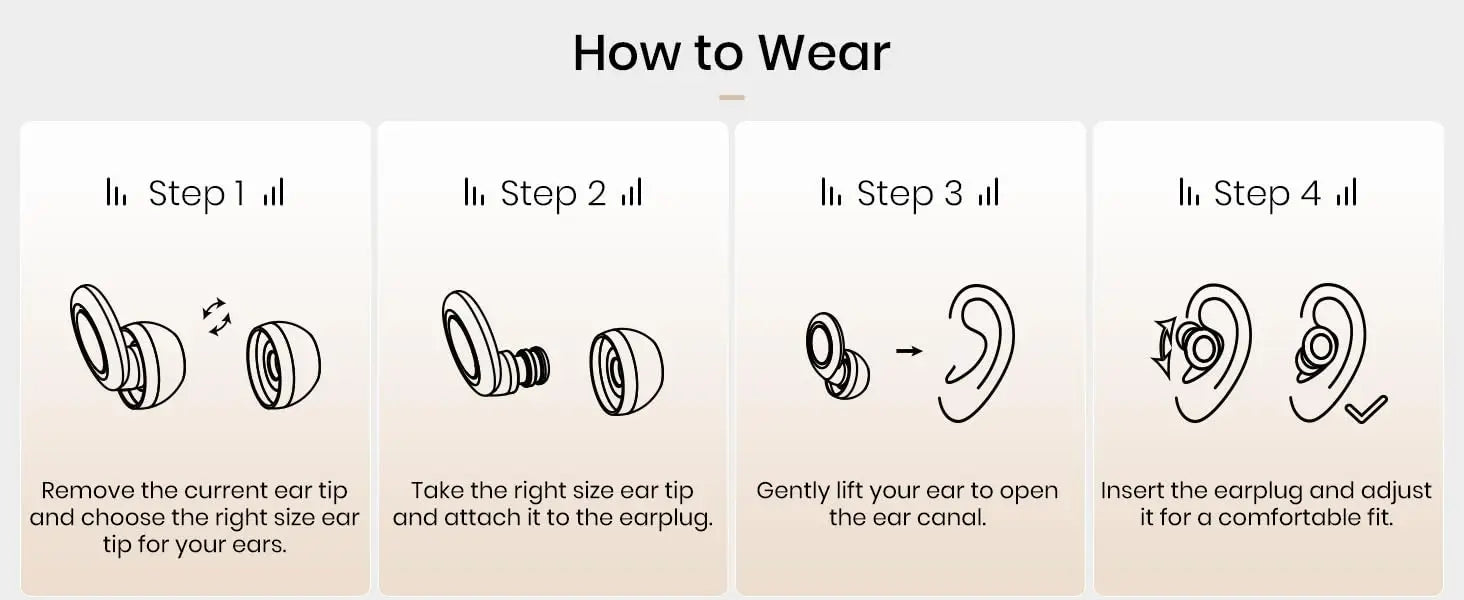 How to Wear

Step 1

Remove the current ear tip and choose the right size ear tip for your ears.

Step 2

Take the right size ear tip and attach it to the earplug.

Step 3

Gently lift your ear to open the ear canal.

Step 4

Insert the earplug and adjust it for a comfortable fit.