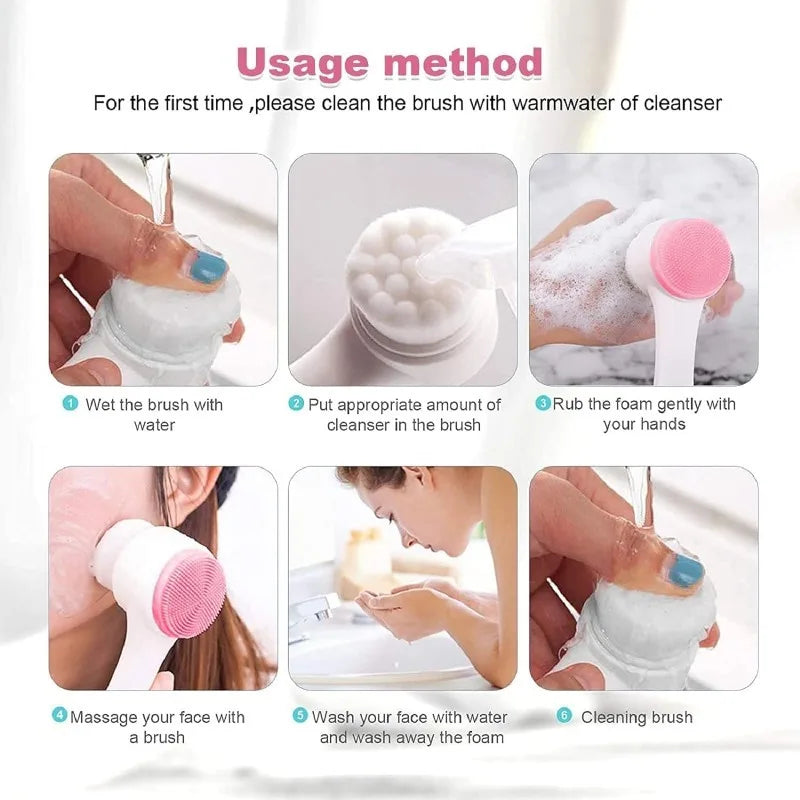 Usage method

For the first time ,please clean the brush with warmwater of cleanser

1 Wet the brush with water

2 Put appropriate amount of cleanser in the brush

3 Rub the foam gently with your hands

4 Massage your face with a brush

5 Wash your face with water and wash away the foam

6 Cleaning brush