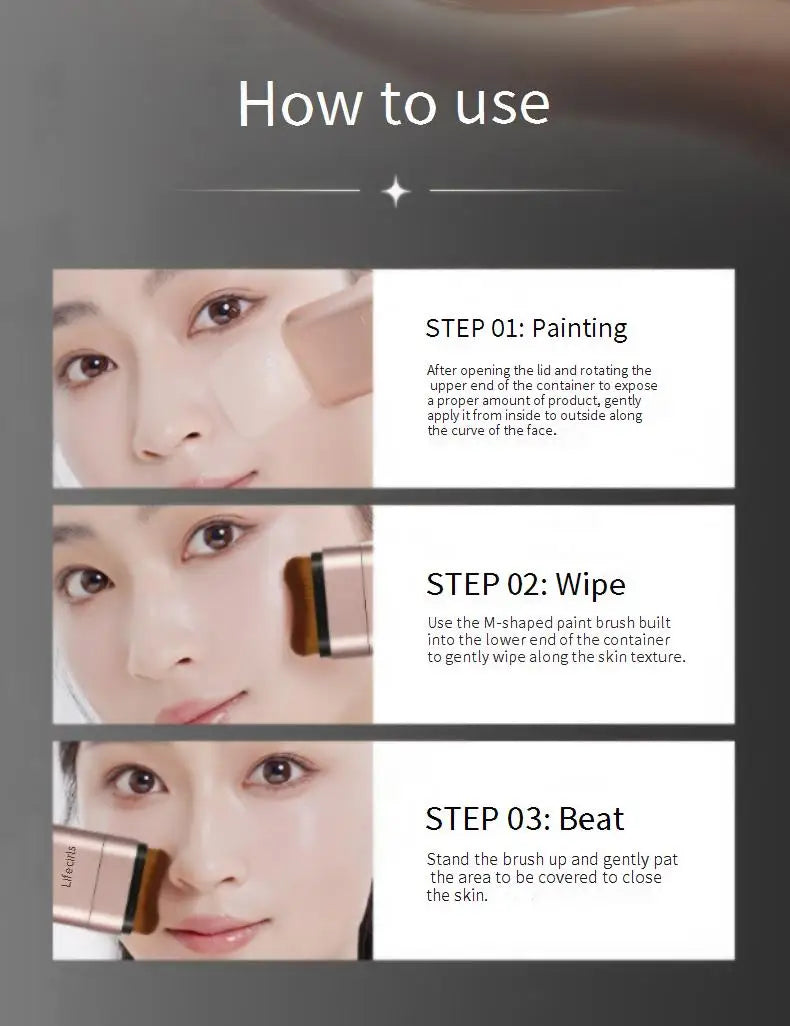 How to use

STEP 01: Painting

After opening the lid and rotating the upper end of the container to expose a proper amount of product, gently apply it from inside to outside along the curve of the face.

STEP 02: Wipe

Use the M-shaped paint brush built into the lower end of the container to gently wipe along the skin texture.

Life Girls

STEP 03: Beat

Stand the brush up and gently pat the area to be covered to close the skin.